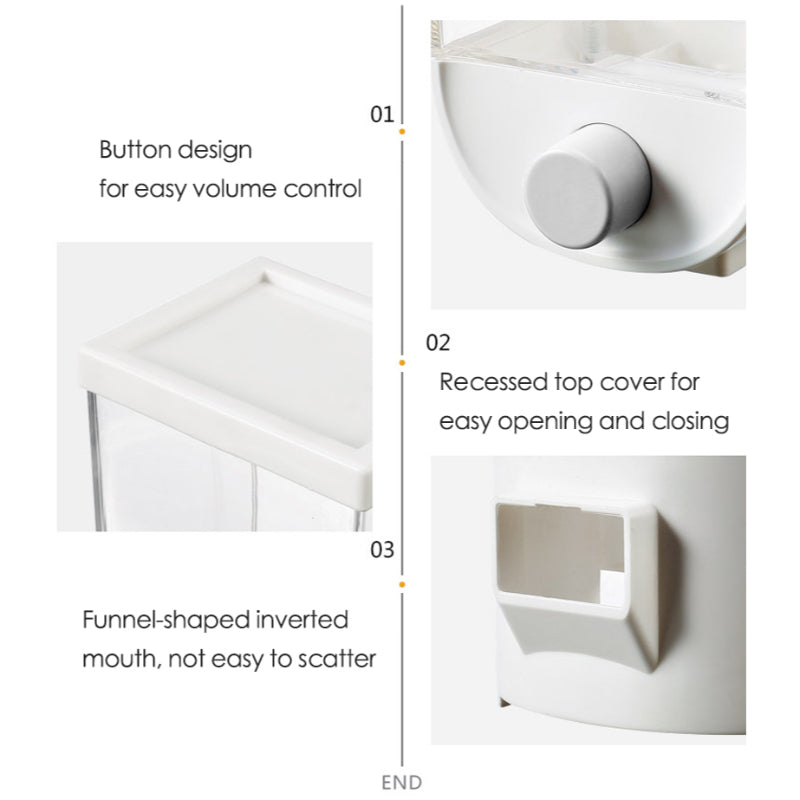 01

Button design
for easy volume control

02

Recessed top cover for
easy opening and closing

03

Funnel-shaped inverted
mouth, not easy to scatter

END