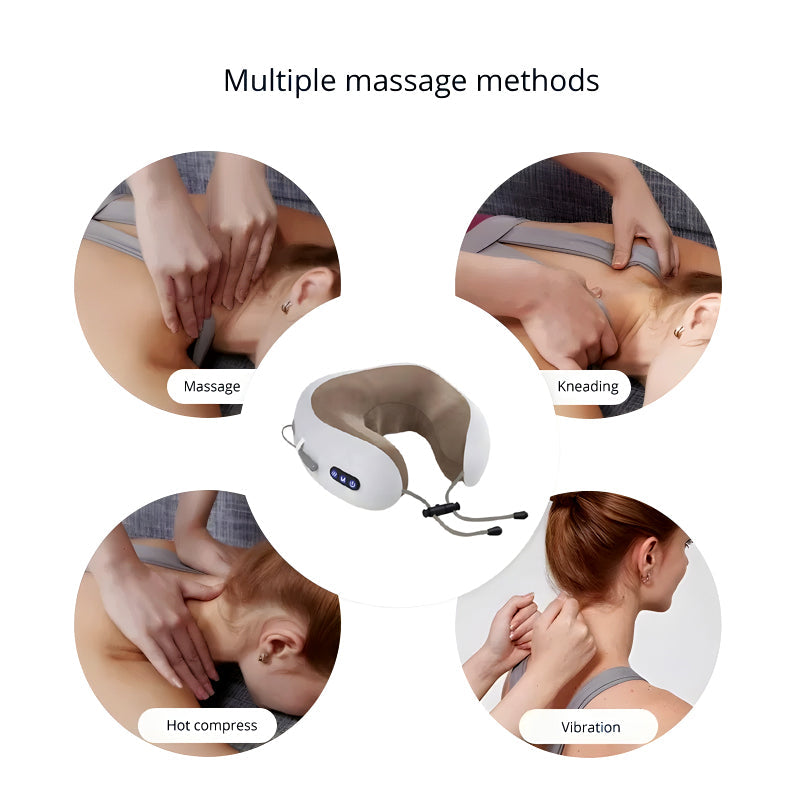 Multiple massage methods

Massage

Kneading

Hot compress

Vibration