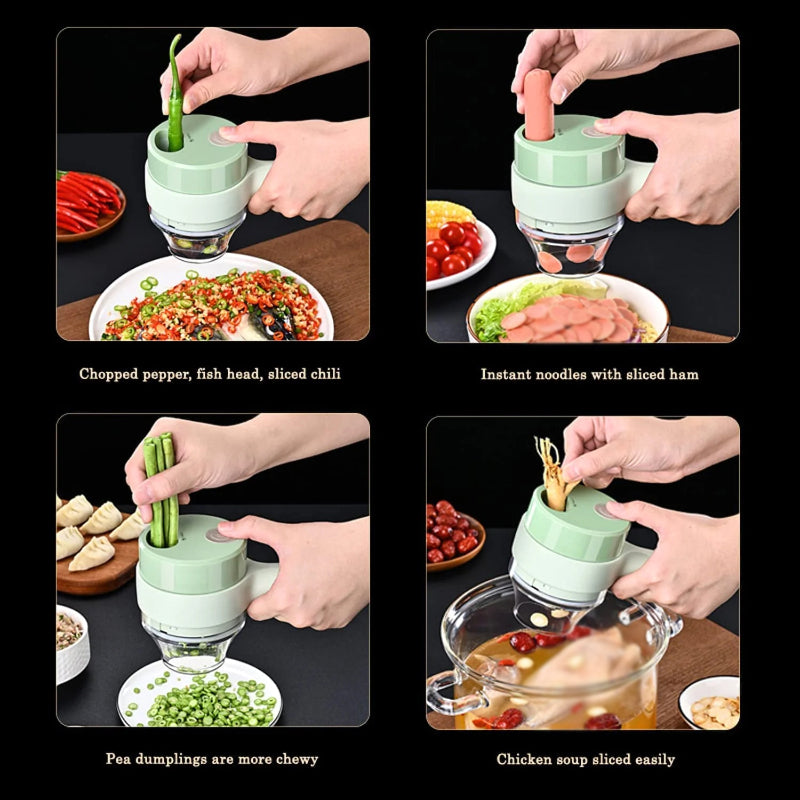 Chopped pepper, fish head, sliced chili

Instant noodles with sliced ham

Pea dumplings are more chewy

Chicken soup sliced easily